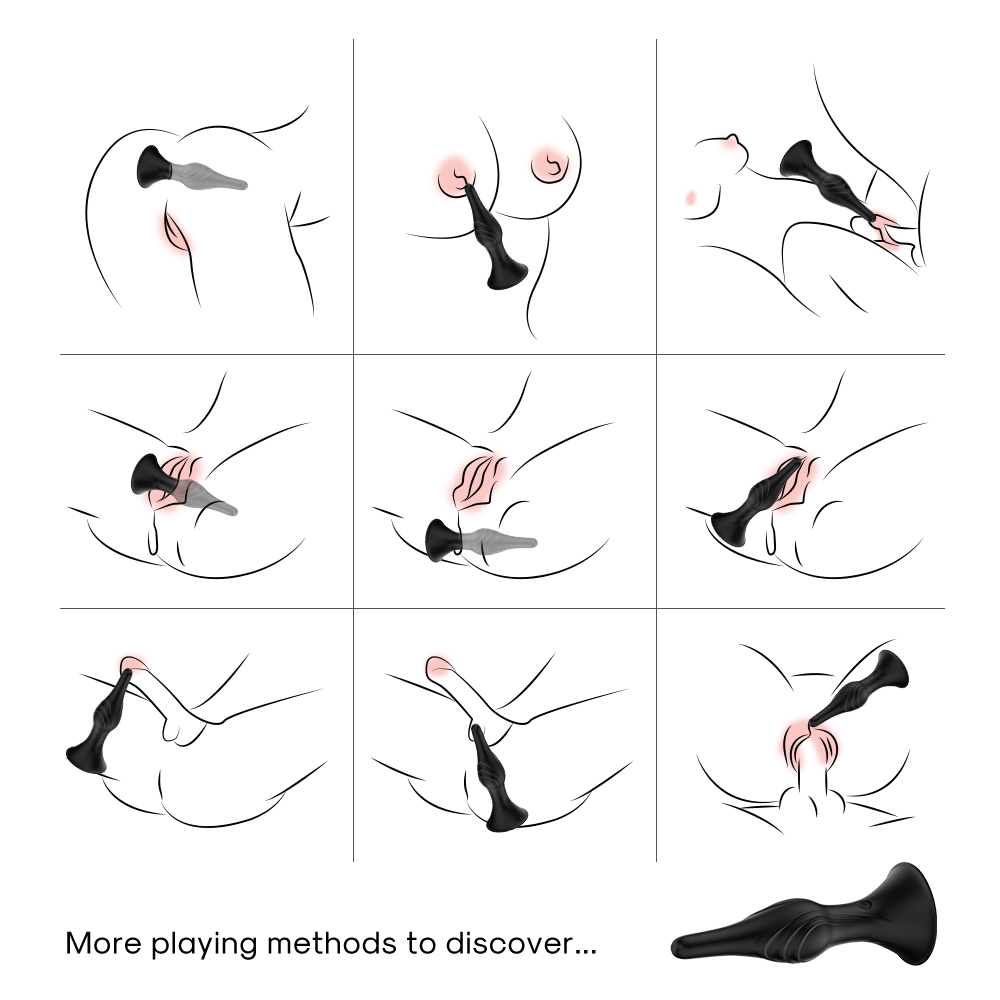 More playing methods to discover...